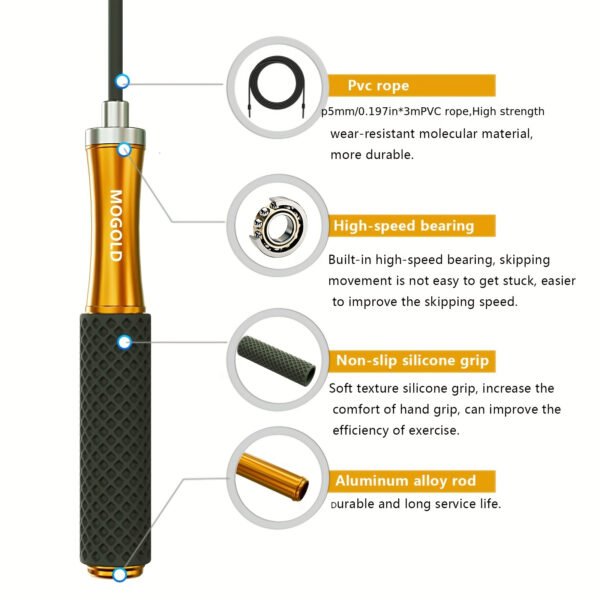 MOGOLD

Pvc rope

p5mm/0.197in*3mPVC rope,High strength wear-resistant molecular material, more durable.

High-speed bearing

Built-in high-speed bearing, skipping movement is not easy to get stuck, easier to improve the skipping speed.

Non-slip silicone grip

Soft texture silicone grip, increase the comfort of hand grip, can improve the efficiency of exercise.

Aluminum alloy rod

Durable and long service life.